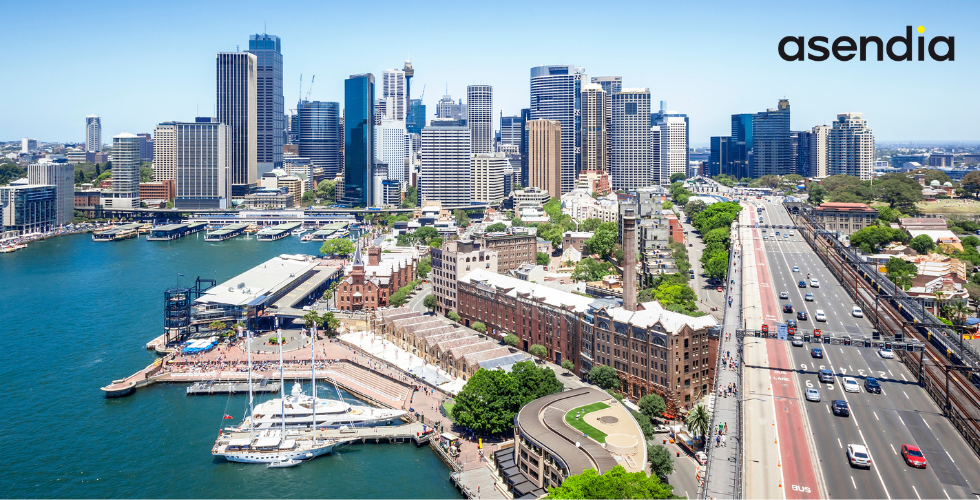 asendia

BUS