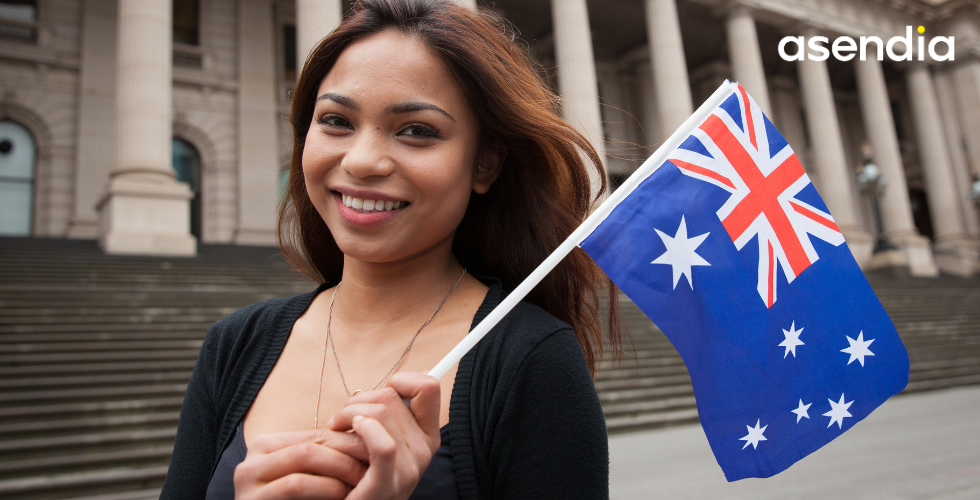 asendia