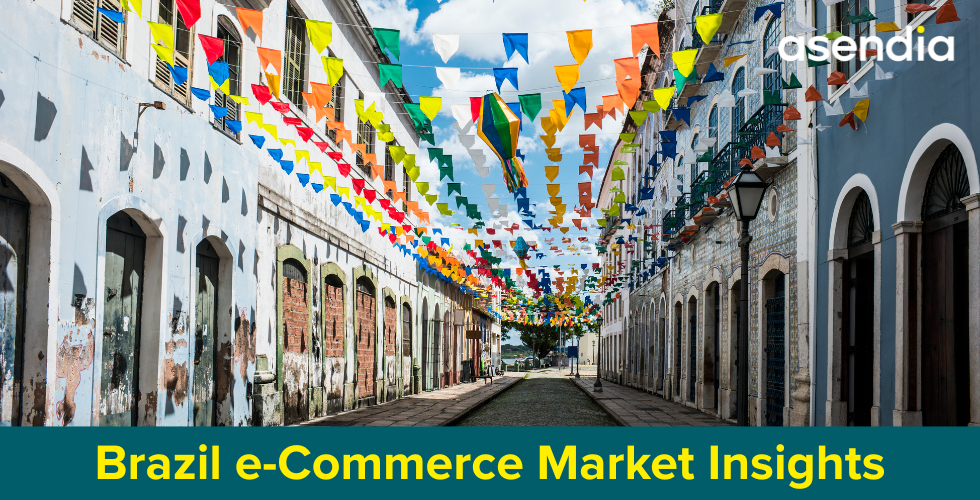 asendia

Brazil e-Commerce Market Insights