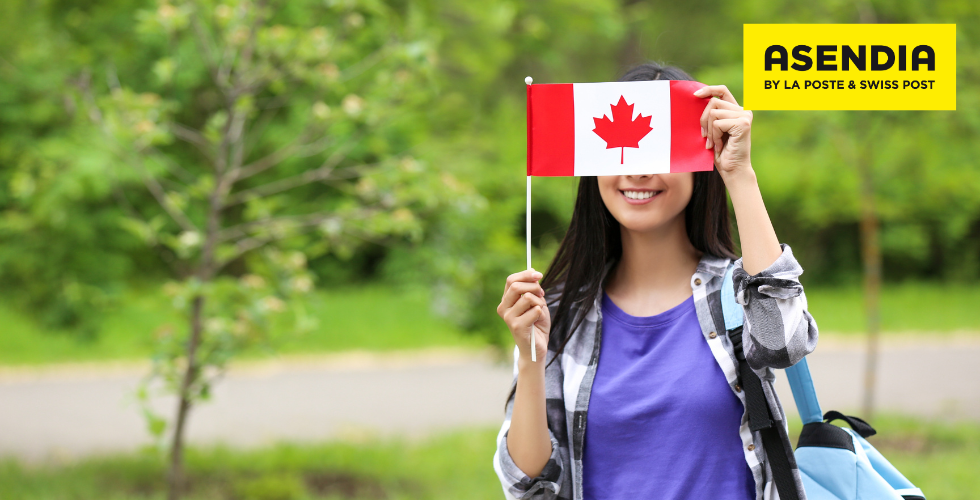 ASENDIA
BY LA POSTE & SWISS POST